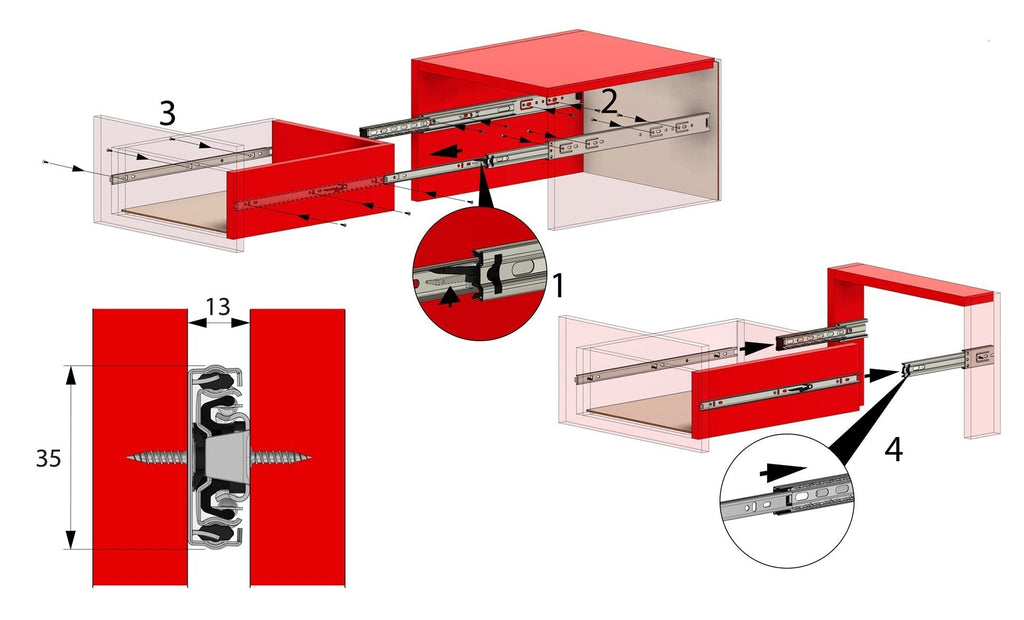 3

2

1

13

35

4