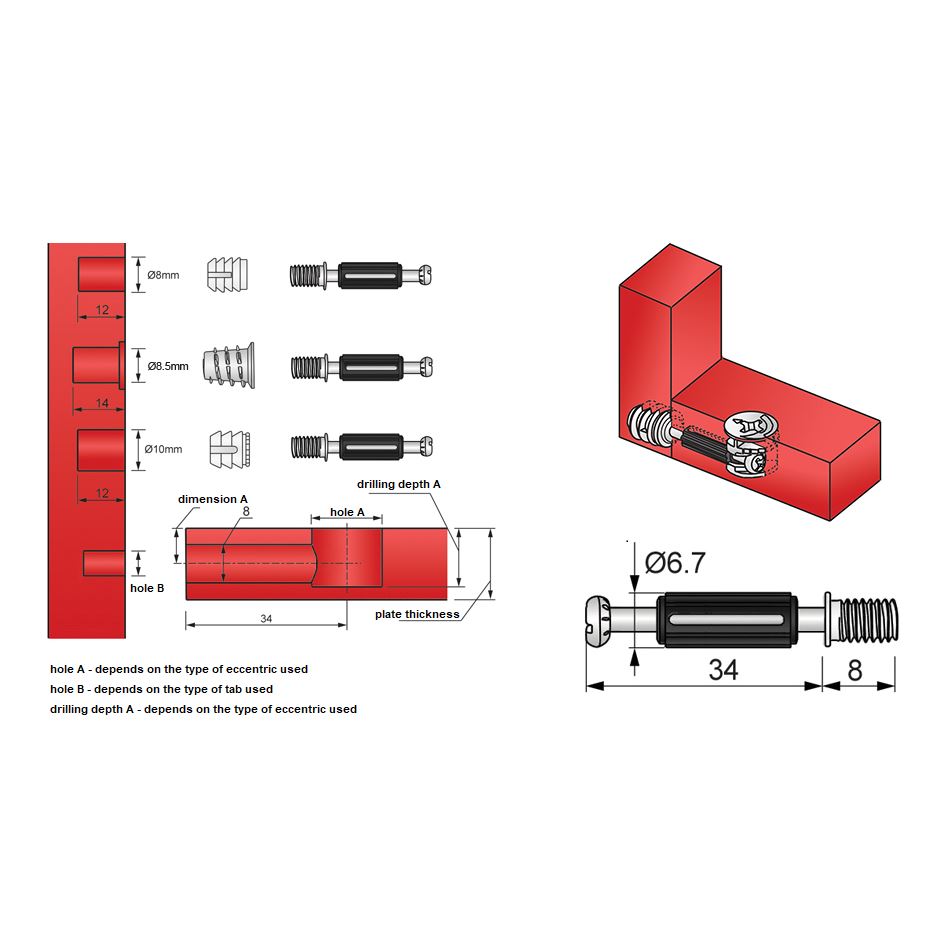 Ø8mm

12

Ø8.5mm

14

Ø10mm

12

dimension A

8

hole A

drilling depth A

hole B

34

plate thickness

hole A - depends on the type of eccentric used
hole B - depends on the type of tab used
drilling depth A - depends on the type of eccentric used

Ø6.7

34

8