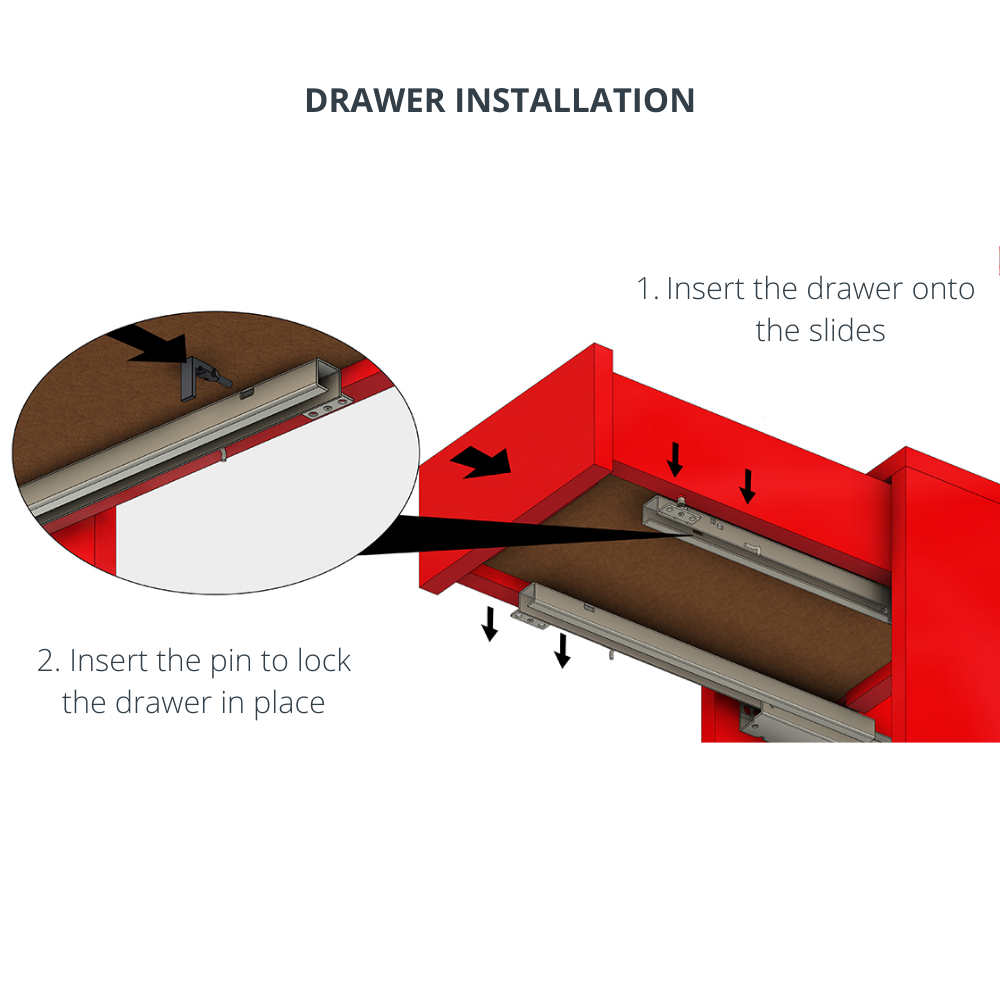 DRAWER INSTALLATION

1. Insert the drawer onto the slides

2. Insert the pin to lock the drawer in place