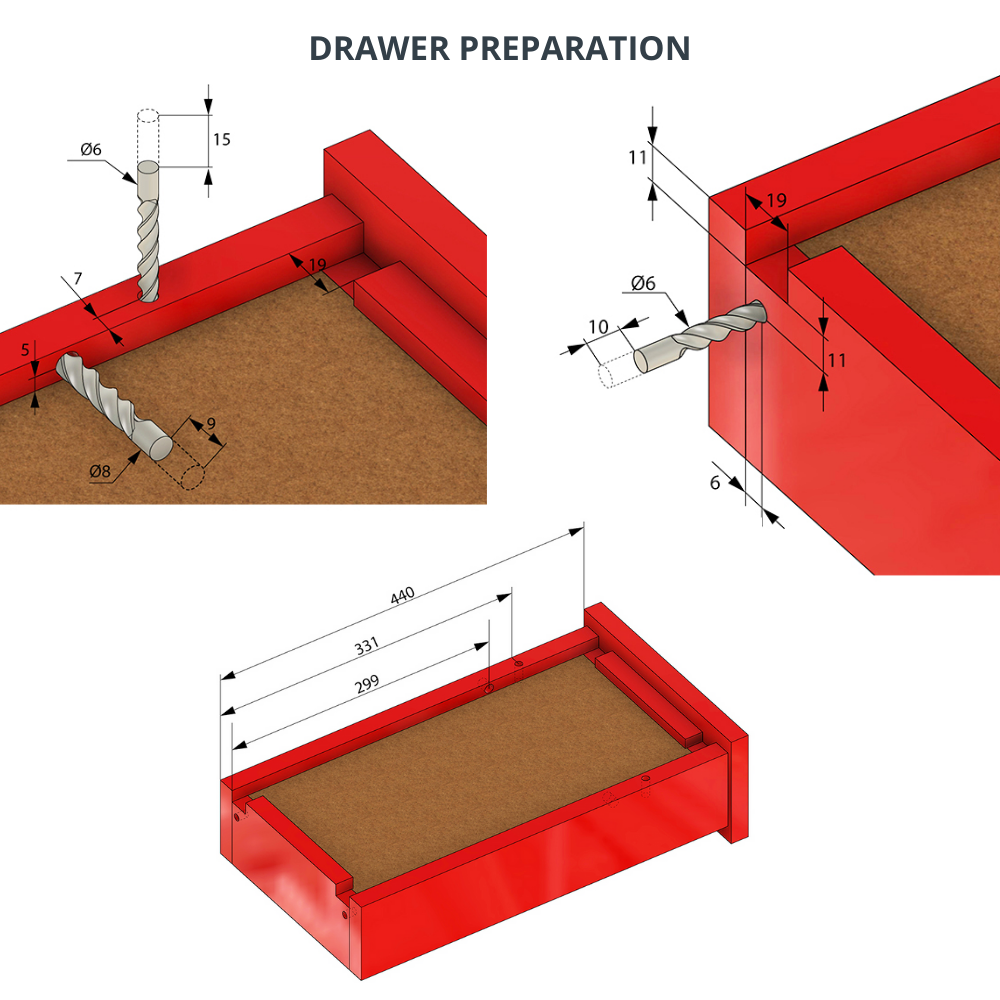 DRAWER PREPARATION

Ø6
15
7
19
5
9
Ø8

11
19
Ø6
10
11
6

440
331
299